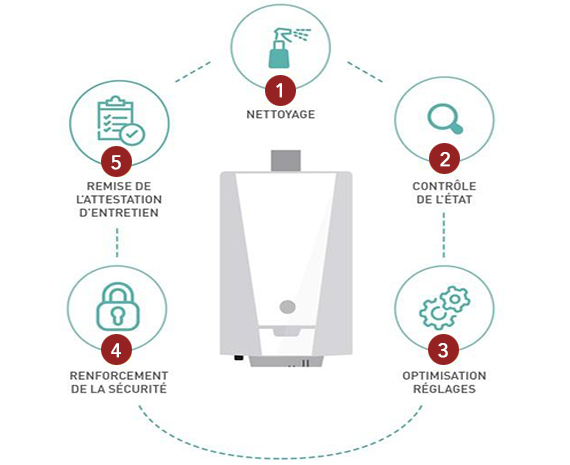 1
NETTOYAGE

2
CONTRÔLE DE L'ÉTAT

3
OPTIMISATION RÉGLAGES

4
RENFORCEMENT DE LA SÉCURITÉ

5
REMISE DE L'ATTESTATION D'ENTRETIEN